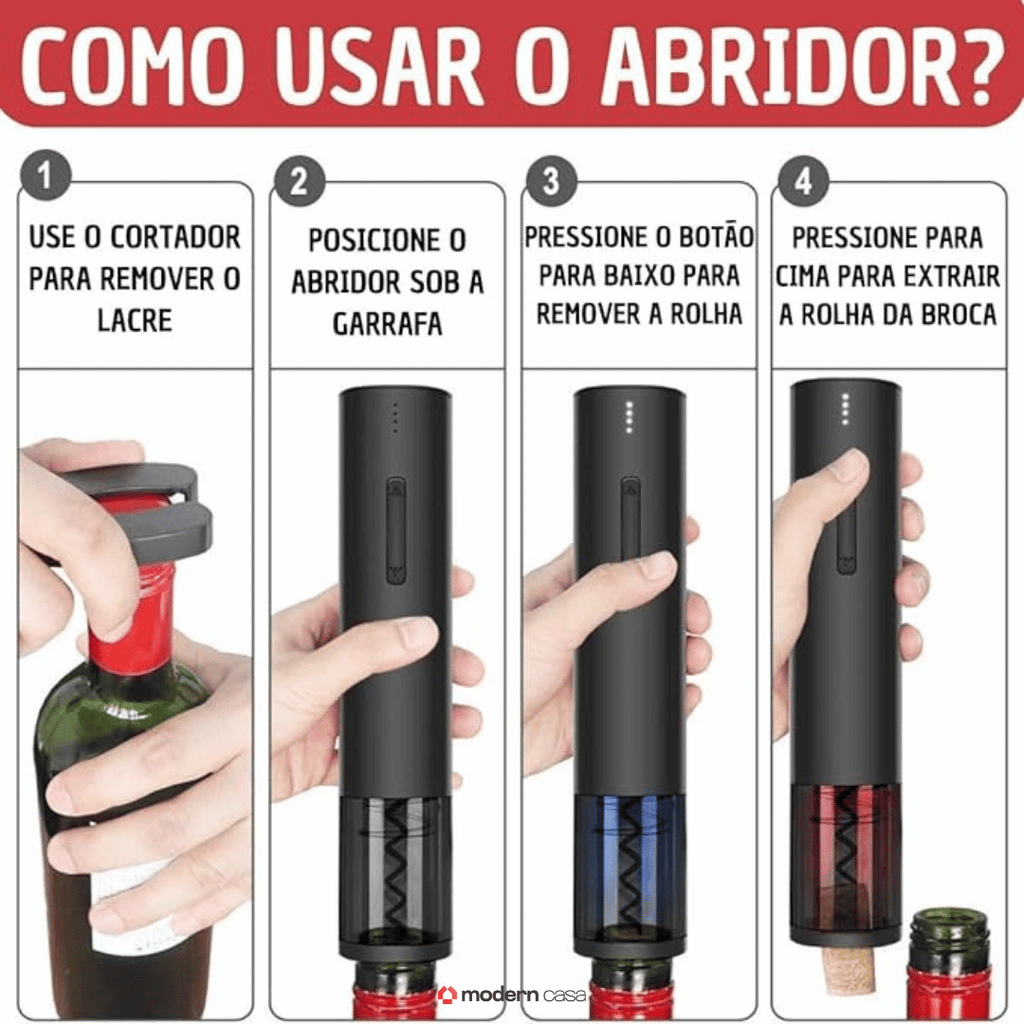 COMO USAR O ABRIDOR?

1
USE O CORTADOR PARA REMOVER O LACRE

2
POSICIONE O ABRIDOR SOB A GARRAFA

3
PRESSIONE O BOTÃO PARA BAIXO PARA REMOVER A ROLHA

4
PRESSIONE PARA CIMA PARA EXTRAIR A ROLHA DA BROCA

modern casa